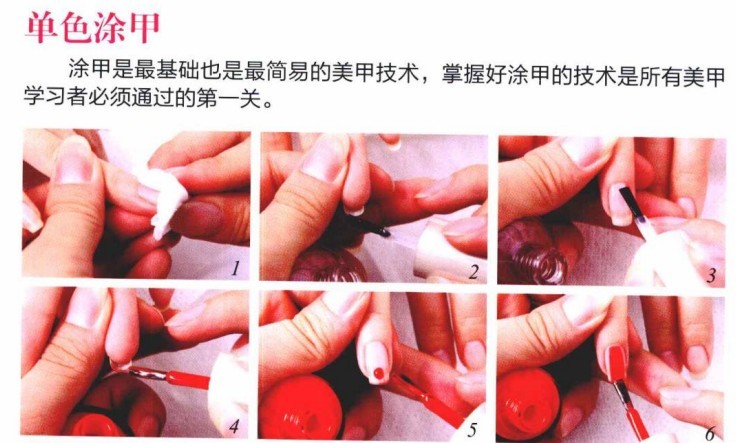 单色涂甲

涂甲是最基础也是最简易的美甲技术，掌握好涂甲的技术是所有美甲学习者必须通过的第一关。

1

2

3

4

5

6