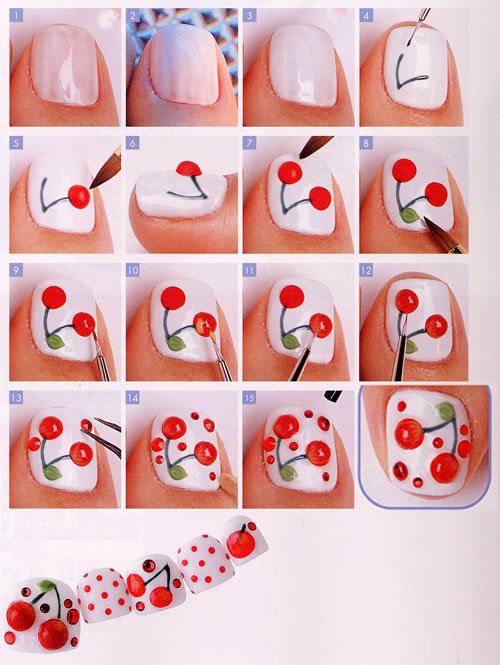 1
2
3
4
5
6
7
8
9
10
11
12
13
14
15